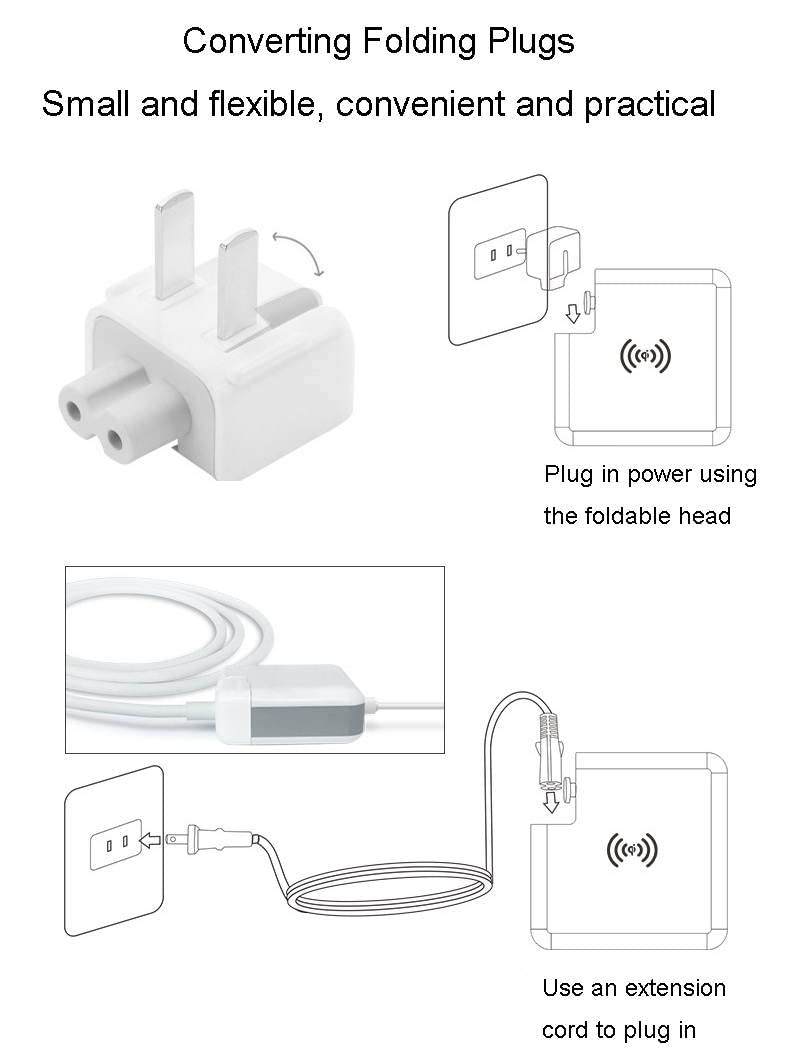 Converting Folding Plugs

Small and flexible, convenient and practical

Plug in power using the foldable head

Use an extension cord to plug in